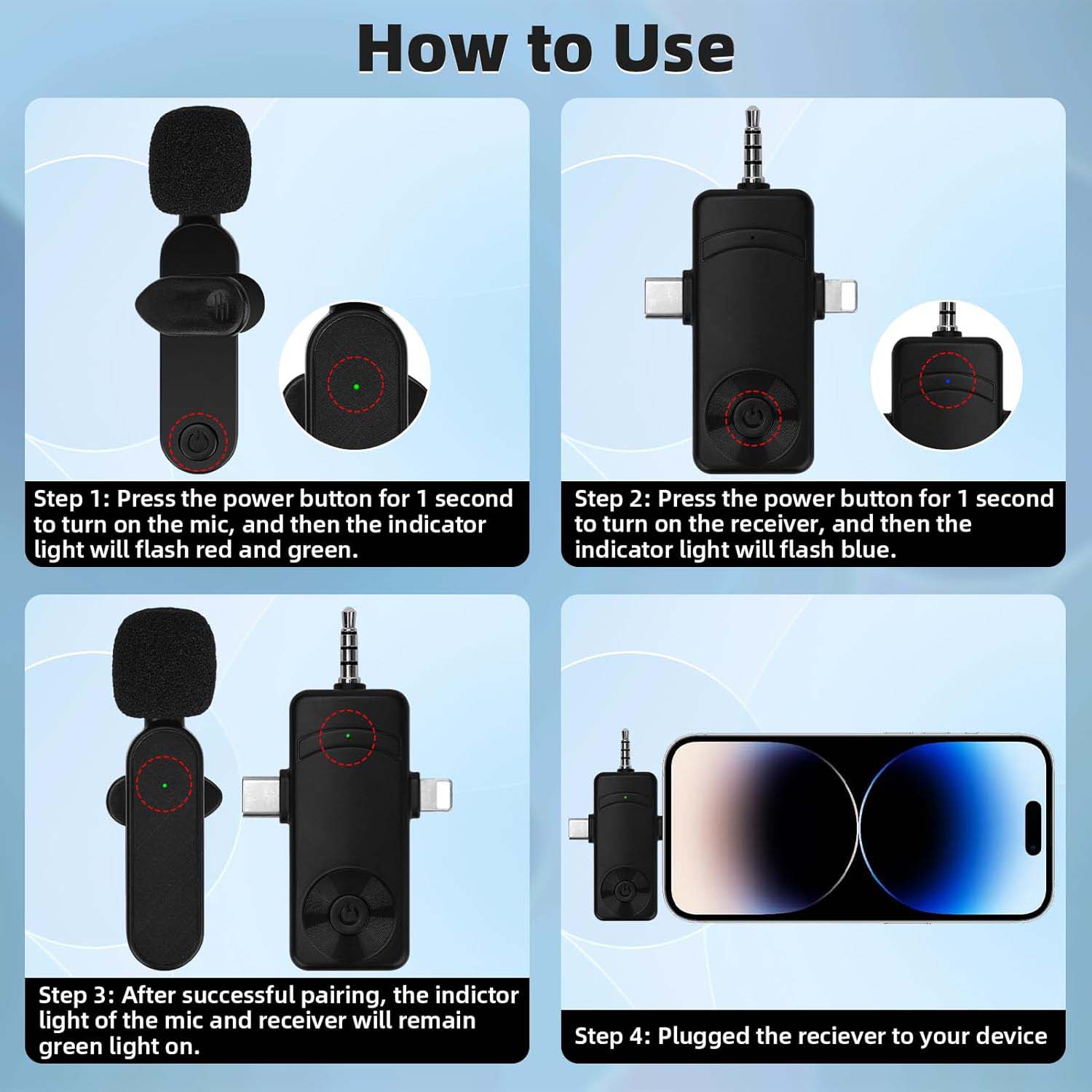 How to Use

Step 1: Press the power button for 1 second to turn on the mic, and then the indicator light will flash red and green.

Step 2: Press the power button for 1 second to turn on the receiver, and then the indicator light will flash blue.

Step 3: After successful pairing, the indictor light of the mic and receiver will remain green light on.

Step 4: Plugged the reciever to your device